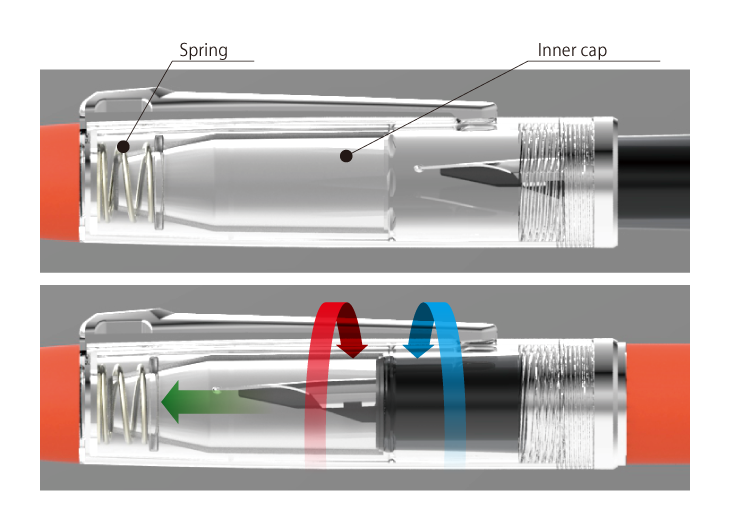 Spring

Inner cap