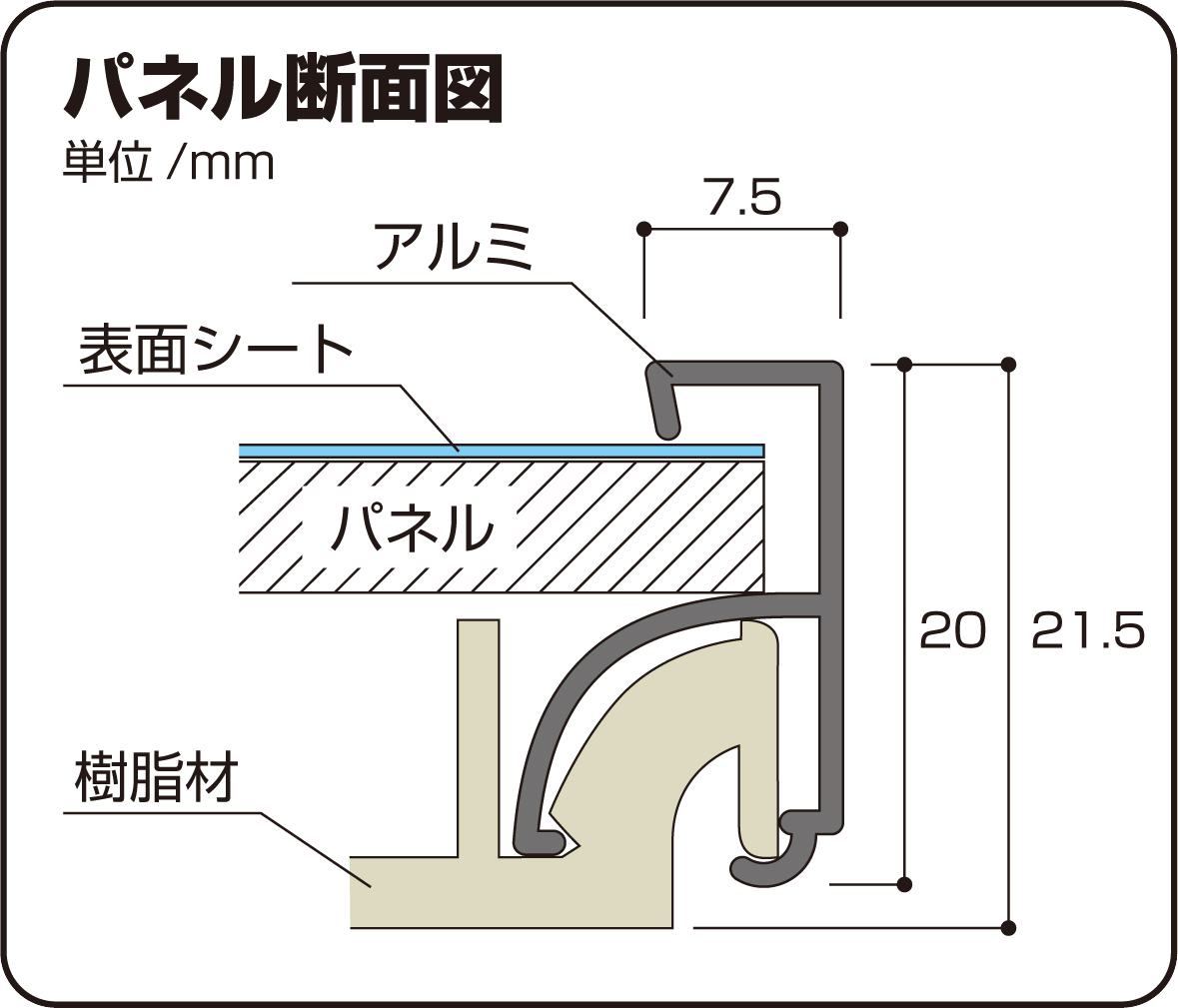 パネル断面図
単位 /mm

7.5
アルミ
表面シート
パネル
20
21.5
樹脂材