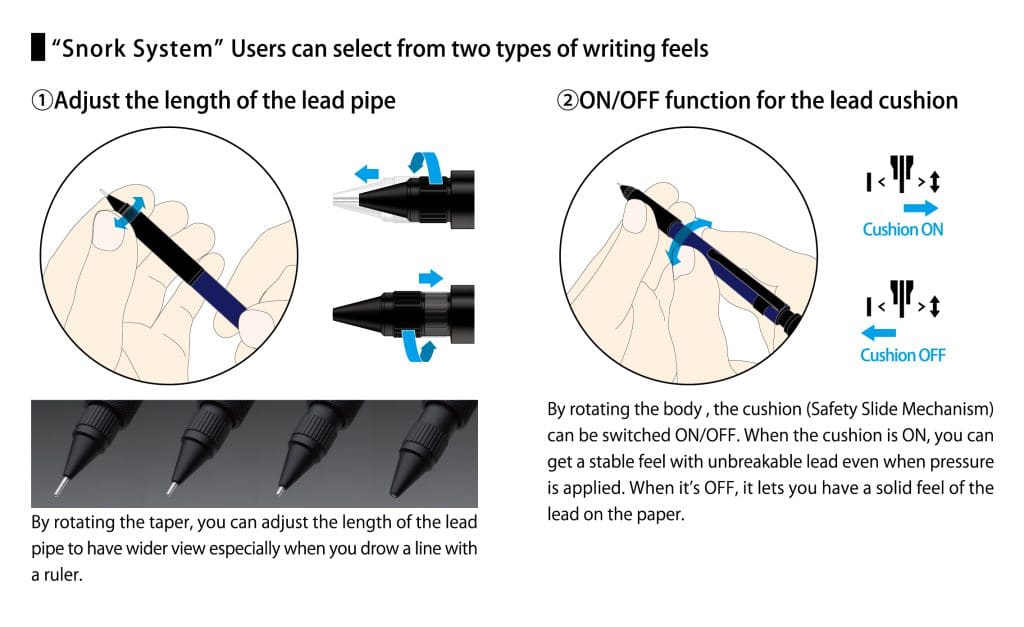 "Snork System" Users can select from two types of writing feels

①Adjust the length of the lead pipe

By rotating the taper, you can adjust the length of the lead pipe to have wider view especially when you drow a line with a ruler.

②ON/OFF function for the lead cushion

Cushion ON

Cushion OFF

By rotating the body , the cushion (Safety Slide Mechanism) can be switched ON/OFF. When the cushion is ON, you can get a stable feel with unbreakable lead even when pressure is applied. When it's OFF, it lets you have a solid feel of the lead on the paper.