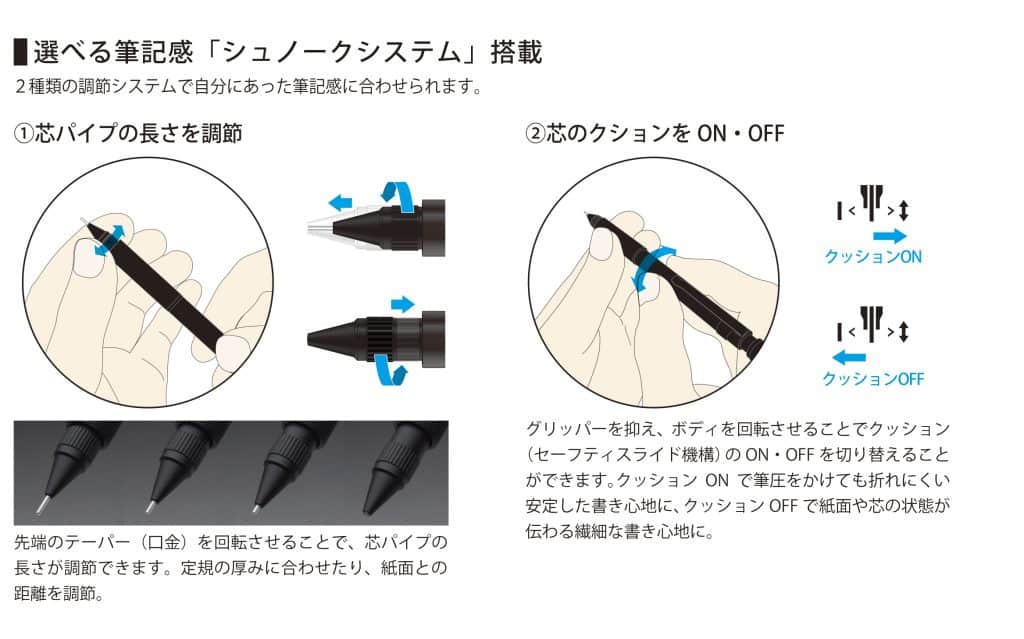 選べる筆記感「シュノークシステム」搭載
２種類の調節システムで自分にあった筆記感に合わせられます。

①芯パイプの長さを調節

先端のテーパー（口金）を回転させることで、芯パイプの長さが調節できます。定規の厚みに合わせたり、紙面との距離を調節。

②芯のクションを ON・OFF

クッションON

クッションOFF

グリッパーを抑え、ボディを回転させることでクッション（セーフティスライド機構）の ON・OFF を切り替えることができます。クッション ON で筆圧をかけても折れにくい安定した書き心地に、クッション OFF で紙面や芯の状態が伝わる繊細な書き心地に。